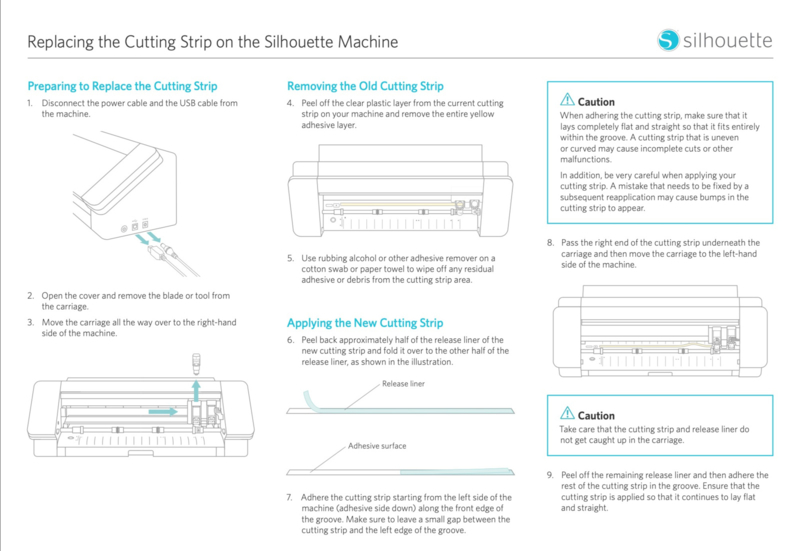 Replacing the Cutting Strip on the Silhouette Machine

silhouette

Preparing to Replace the Cutting Strip

1. Disconnect the power cable and the USB cable from the machine.

2. Open the cover and remove the blade or tool from the carriage.

3. Move the carriage all the way over to the right-hand side of the machine.

Removing the Old Cutting Strip

4. Peel off the clear plastic layer from the current cutting strip on your machine and remove the entire yellow adhesive layer.

5. Use rubbing alcohol or other adhesive remover on a cotton swab or paper towel to wipe off any residual adhesive or debris from the cutting strip area.

Applying the New Cutting Strip

6. Peel back approximately half of the release liner of the new cutting strip and fold it over to the other half of the release liner, as shown in the illustration.

Release liner

Adhesive surface

7. Adhere the cutting strip starting from the left side of the machine (adhesive side down) along the front edge of the groove. Make sure to leave a small gap between the cutting strip and the left edge of the groove.

Caution

When adhering the cutting strip, make sure that it lays completely flat and straight so that it fits entirely within the groove. A cutting strip that is uneven or curved may cause incomplete cuts or other malfunctions.

In addition, be very careful when applying your cutting strip. A mistake that needs to be fixed by a subsequent reapplication may cause bumps in the cutting strip to appear.

8. Pass the right end of the cutting strip underneath the carriage and then move the carriage to the left-hand side of the machine.

Caution

Take care that the cutting strip and release liner do not get caught up in the carriage.

9. Peel off the remaining release liner and then adhere the rest of the cutting strip in the groove. Ensure that the cutting strip is applied so that it continues to lay flat and straight.